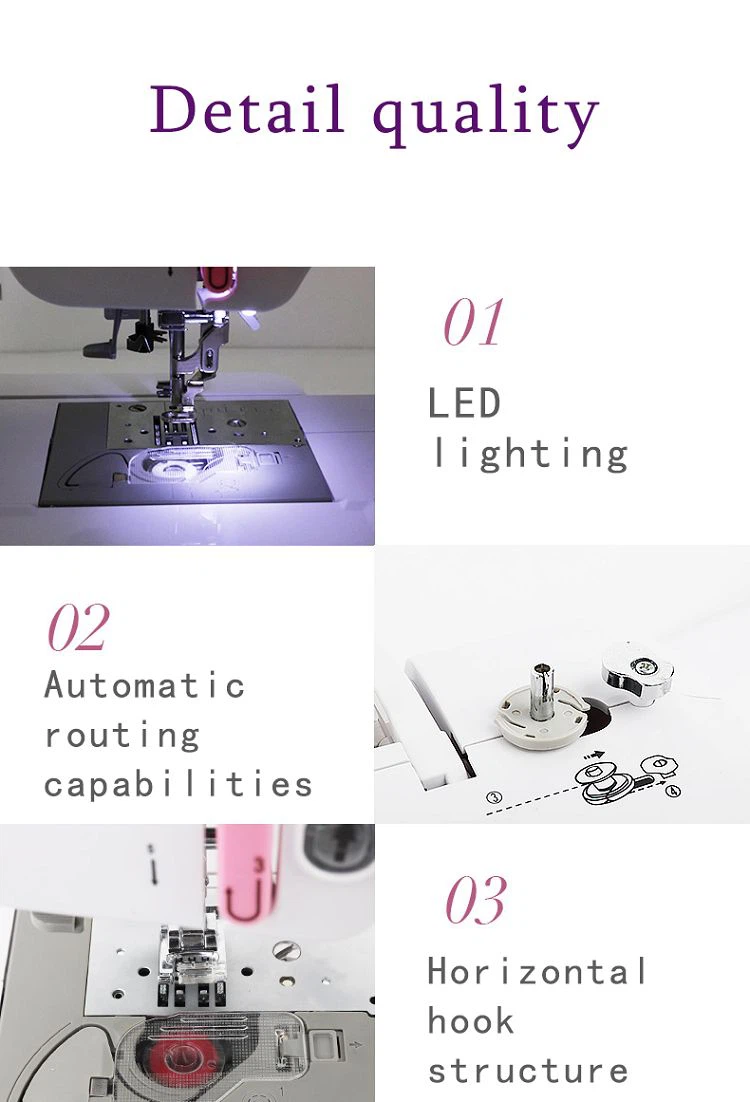 Detail quality

01
LED lighting

02
Automatic routing capabilities

③
④

03
Horizontal hook structure